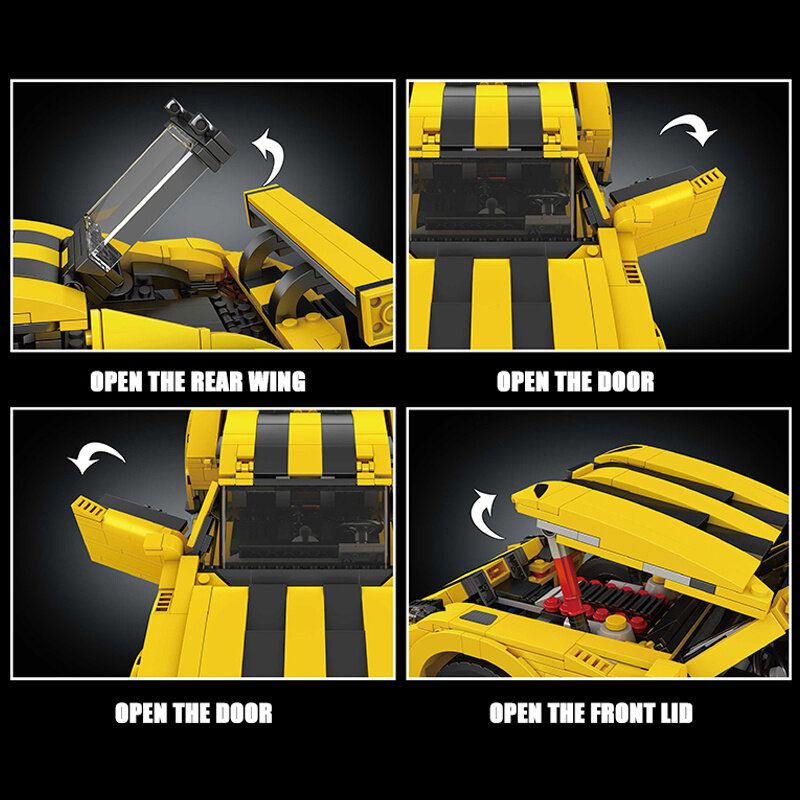 OPEN THE REAR WING

OPEN THE DOOR

OPEN THE DOOR

OPEN THE FRONT LID