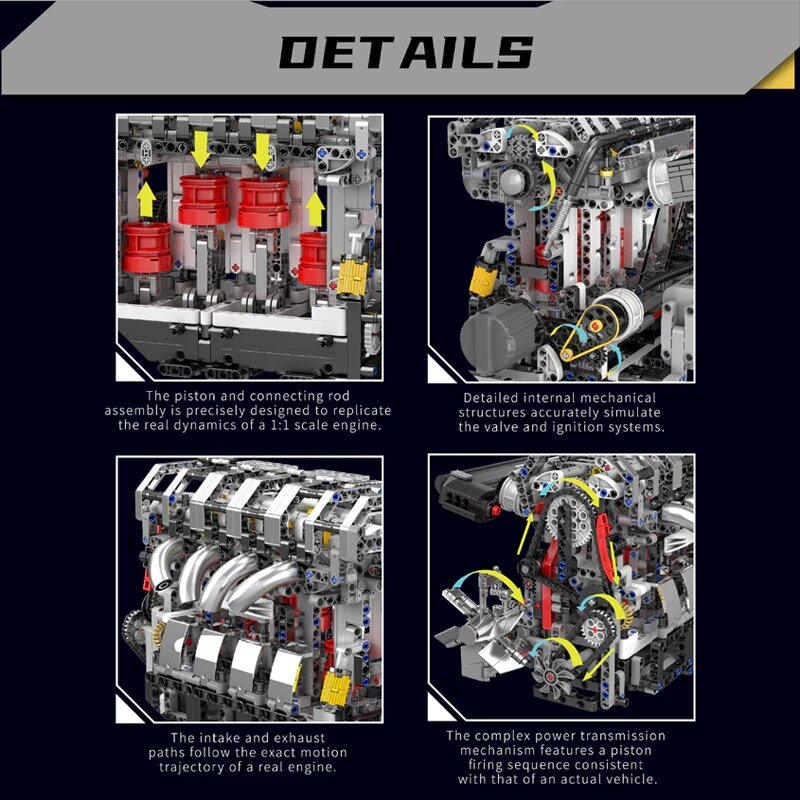 DETAILS

The piston and connecting rod assembly is precisely designed to replicate the real dynamics of a 1:1 scale engine.

Detailed internal mechanical structures accurately simulate the valve and ignition systems.

The intake and exhaust paths follow the exact motion trajectory of a real engine.

The complex power transmission mechanism features a piston firing sequence consistent with that of an actual vehicle.