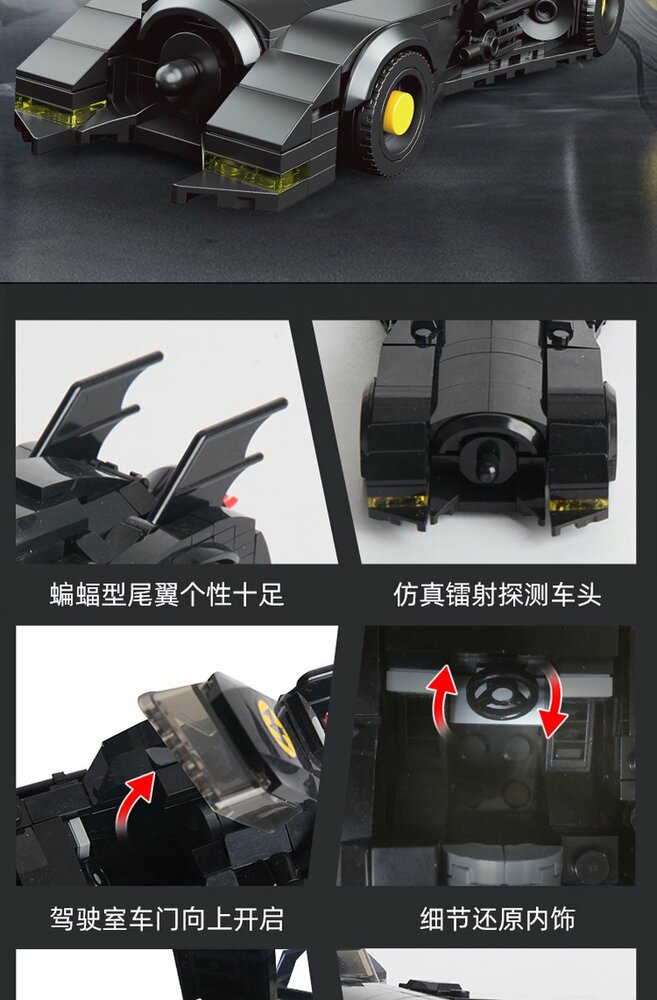 蝙蝠型尾翼个性十足

仿真镭射探测车头

驾驶室车门向上开启

细节还原内饰